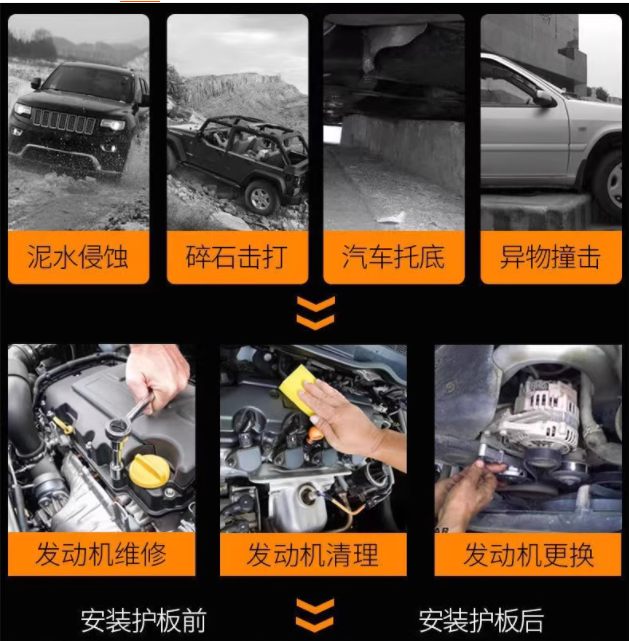 泥水侵蚀

碎石击打

汽车托底

异物撞击

发动机维修

发动机清理

发动机更换

安装护板前

安装护板后